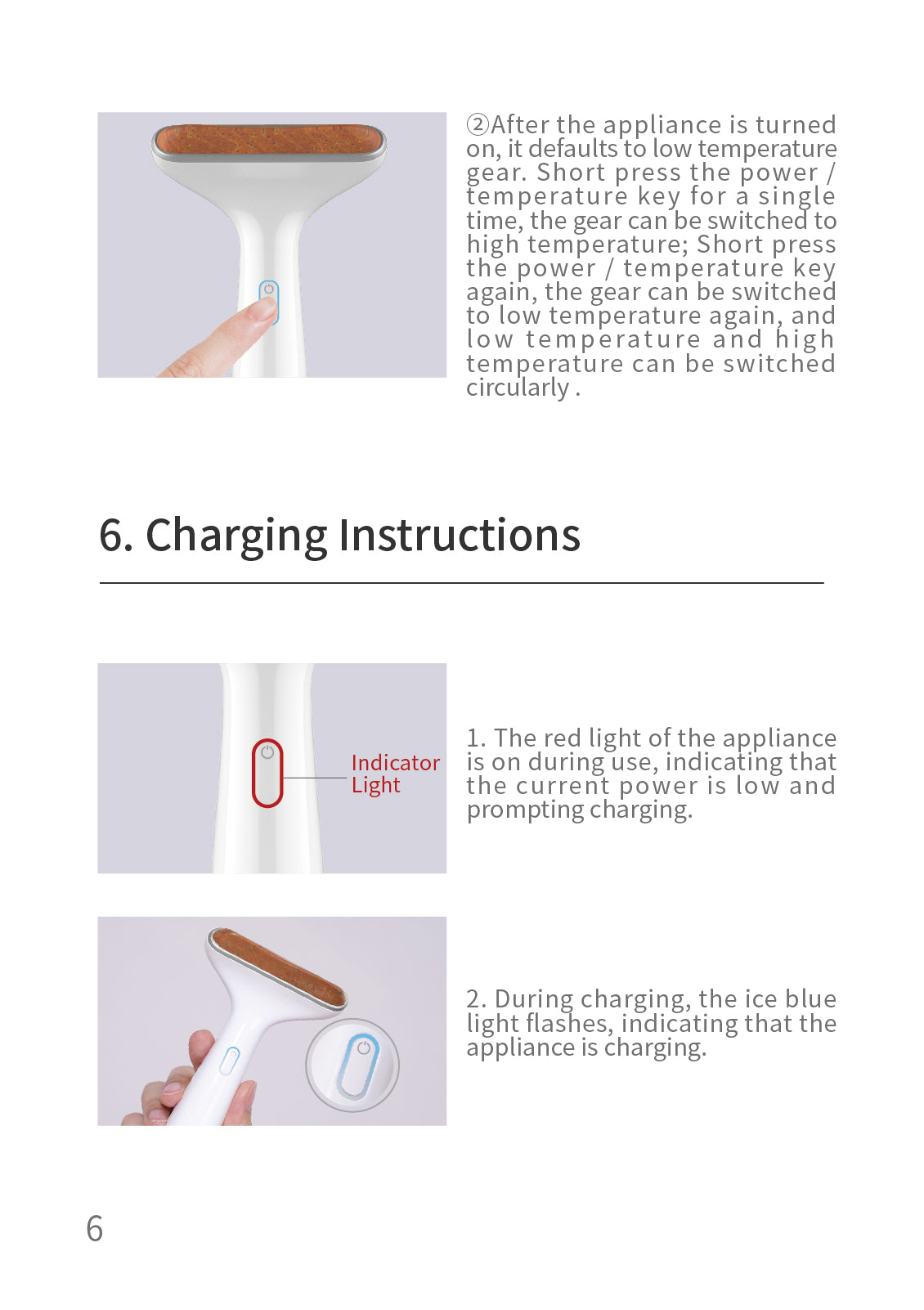 ②After the appliance is turned on, it defaults to low temperature gear. Short press the power / temperature key for a single time, the gear can be switched to high temperature; Short press the power / temperature key again, the gear can be switched to low temperature again, and low temperature and high temperature can be switched circularly .

6. Charging Instructions

Indicator Light

1. The red light of the appliance is on during use, indicating that the current power is low and prompting charging.

2. During charging, the ice blue light flashes, indicating that the appliance is charging.

6