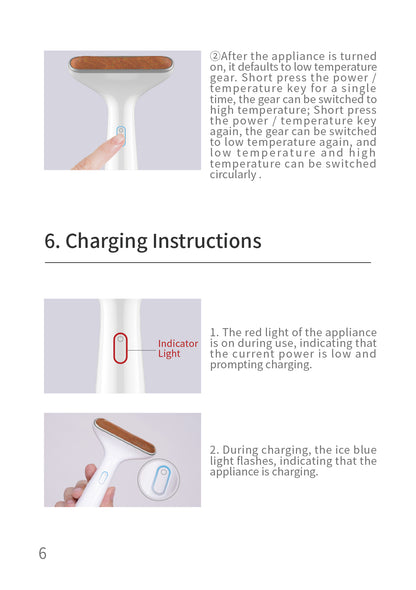 ②After the appliance is turned on, it defaults to low temperature gear. Short press the power / temperature key for a single time, the gear can be switched to high temperature; Short press the power / temperature key again, the gear can be switched to low temperature again, and low temperature and high temperature can be switched circularly .

6. Charging Instructions

Indicator Light

1. The red light of the appliance is on during use, indicating that the current power is low and prompting charging.

2. During charging, the ice blue light flashes, indicating that the appliance is charging.

6