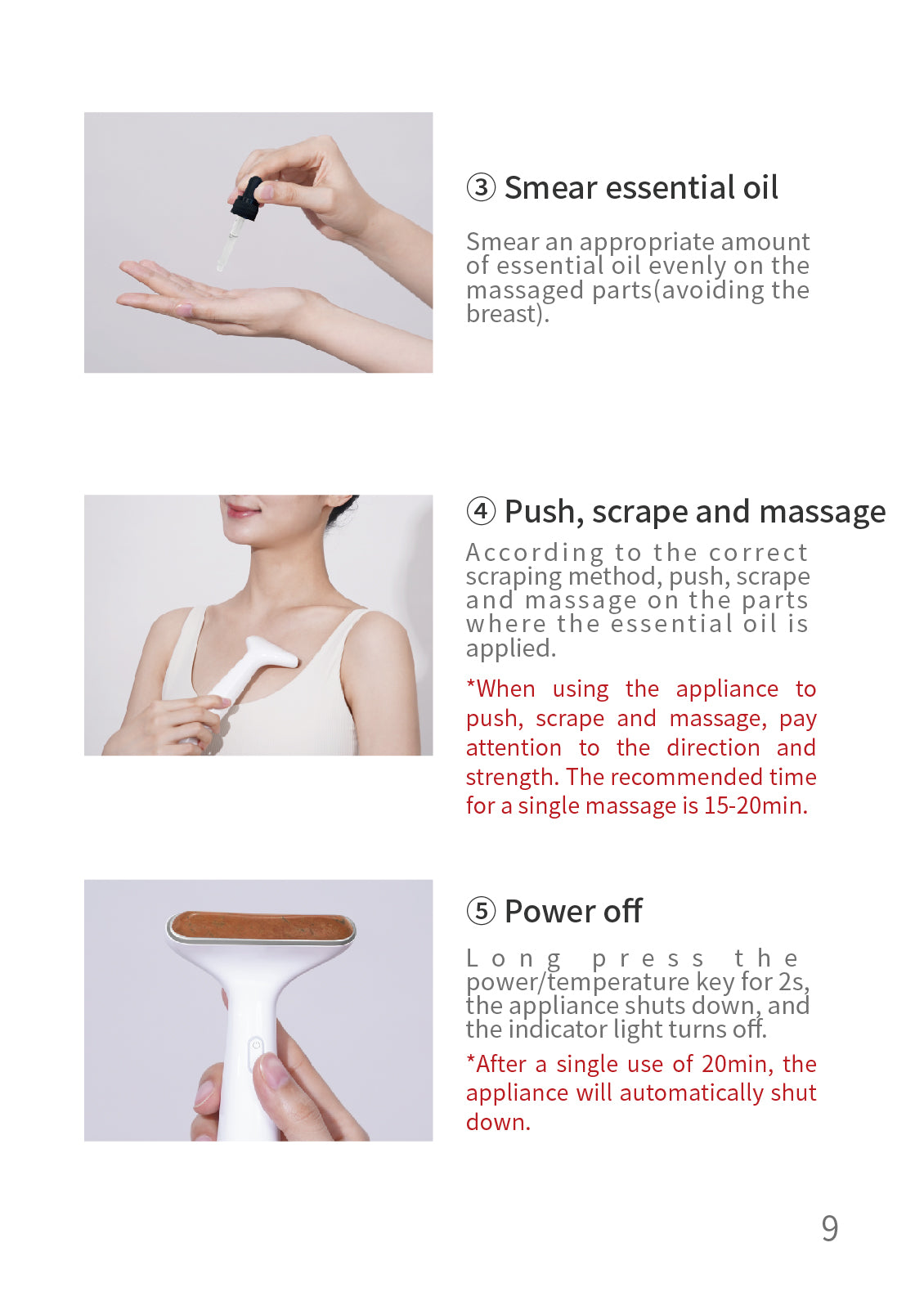 ③ Smear essential oil

Smear an appropriate amount of essential oil evenly on the massaged parts(avoiding the breast).

④ Push, scrape and massage

According to the correct scraping method, push, scrape and massage on the parts where the essential oil is applied.

*When using the appliance to push, scrape and massage, pay attention to the direction and strength. The recommended time for a single massage is 15-20min.

⑤ Power off

Long press the power/temperature key for 2s, the appliance shuts down, and the indicator light turns off.

*After a single use of 20min, the appliance will automatically shut down.

9