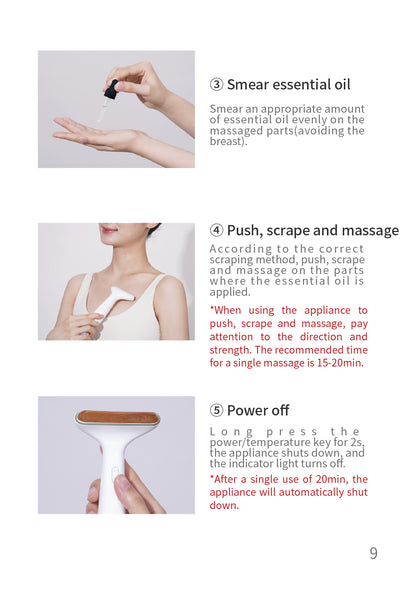 ③ Smear essential oil

Smear an appropriate amount of essential oil evenly on the massaged parts(avoiding the breast).

④ Push, scrape and massage

According to the correct scraping method, push, scrape and massage on the parts where the essential oil is applied.

*When using the appliance to push, scrape and massage, pay attention to the direction and strength. The recommended time for a single massage is 15-20min.

⑤ Power off

Long press the power/temperature key for 2s, the appliance shuts down, and the indicator light turns off.

*After a single use of 20min, the appliance will automatically shut down.

9