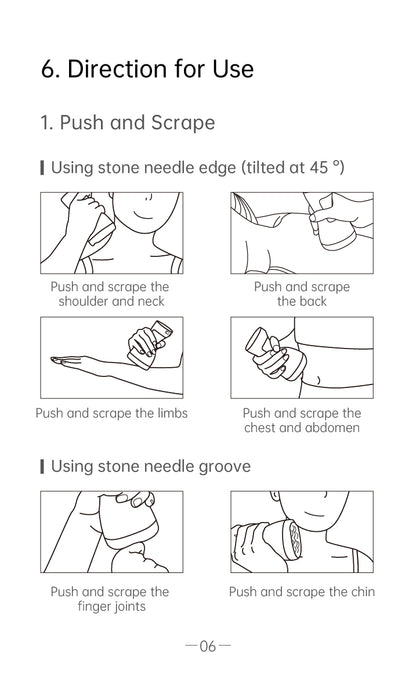 6. Direction for Use

1. Push and Scrape

Using stone needle edge (tilted at 45 °)

Push and scrape the shoulder and neck

Push and scrape the back

Push and scrape the limbs

Push and scrape the chest and abdomen

Using stone needle groove

Push and scrape the finger joints

Push and scrape the chin

—06—