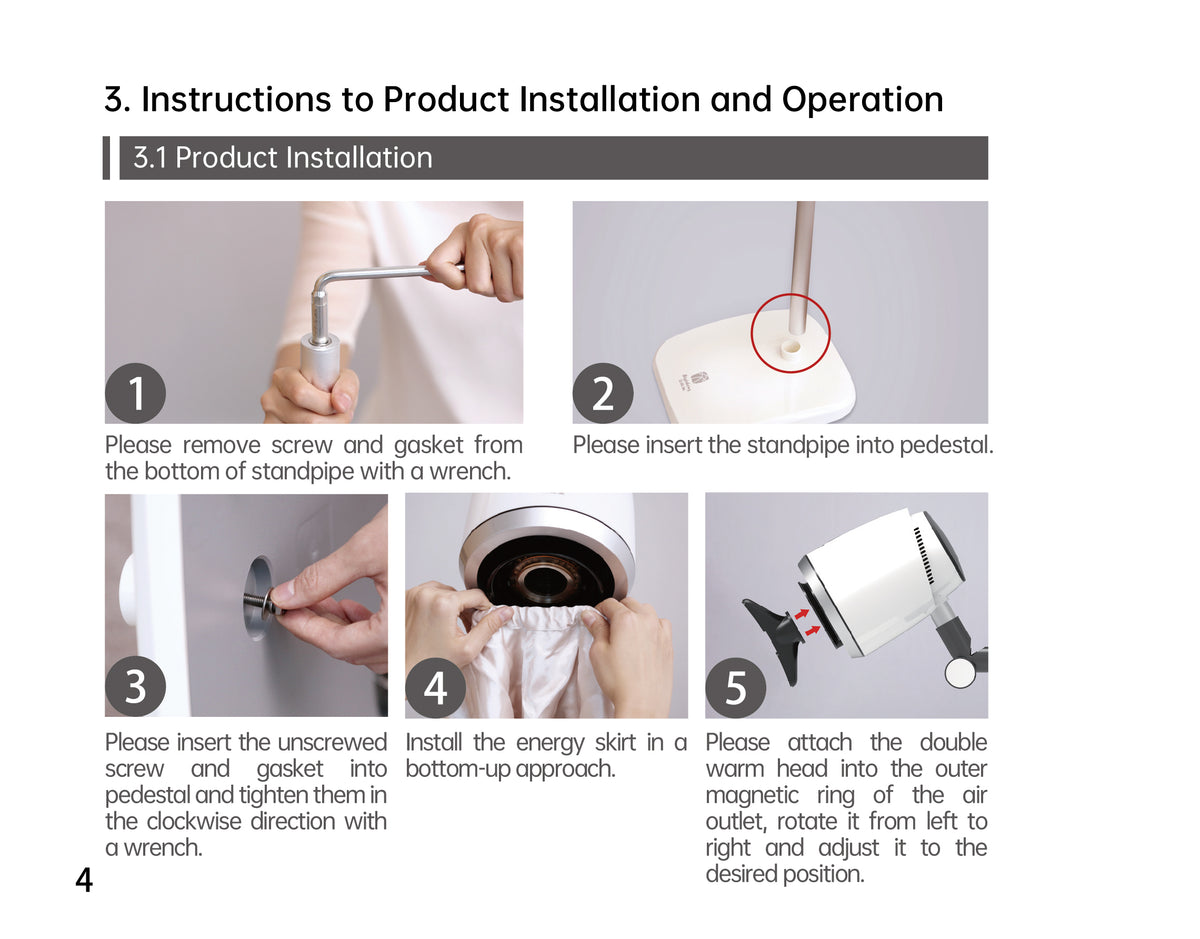 3. Instructions to Product Installation and Operation

3.1 Product Installation

1

Please remove screw and gasket from the bottom of standpipe with a wrench.

2

Please insert the standpipe into pedestal.

3

Please insert the unscrewed screw and gasket into pedestal and tighten them in the clockwise direction with a wrench.

4

Install the energy skirt in a bottom-up approach.

5

Please attach the double warm head into the outer magnetic ring of the air outlet, rotate it from left to right and adjust it to the desired position.

4