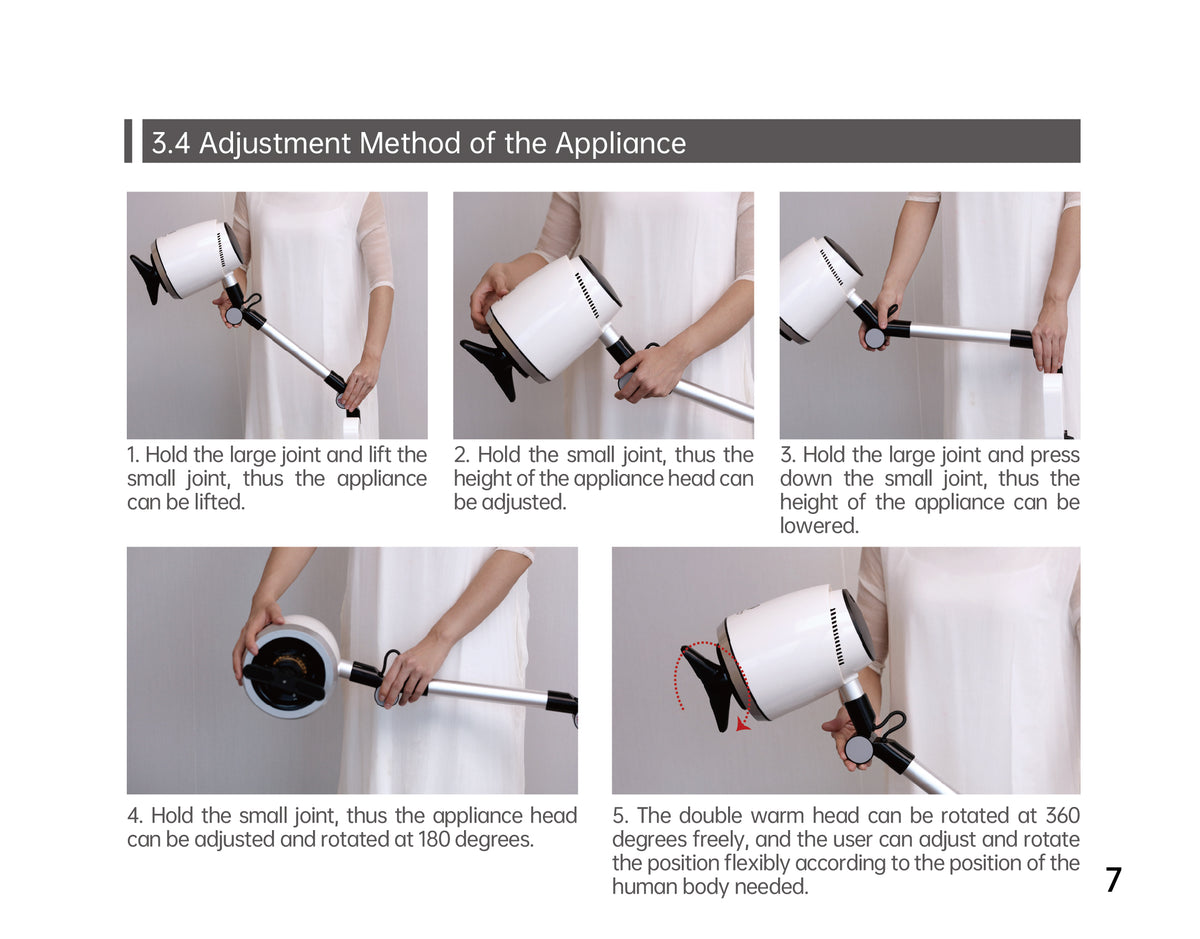 3.4 Adjustment Method of the Appliance

1. Hold the large joint and lift the small joint, thus the appliance can be lifted.

2. Hold the small joint, thus the height of the appliance head can be adjusted.

3. Hold the large joint and press down the small joint, thus the height of the appliance can be lowered.

4. Hold the small joint, thus the appliance head can be adjusted and rotated at 180 degrees.

5. The double warm head can be rotated at 360 degrees freely, and the user can adjust and rotate the position flexibly according to the position of the human body needed.

7