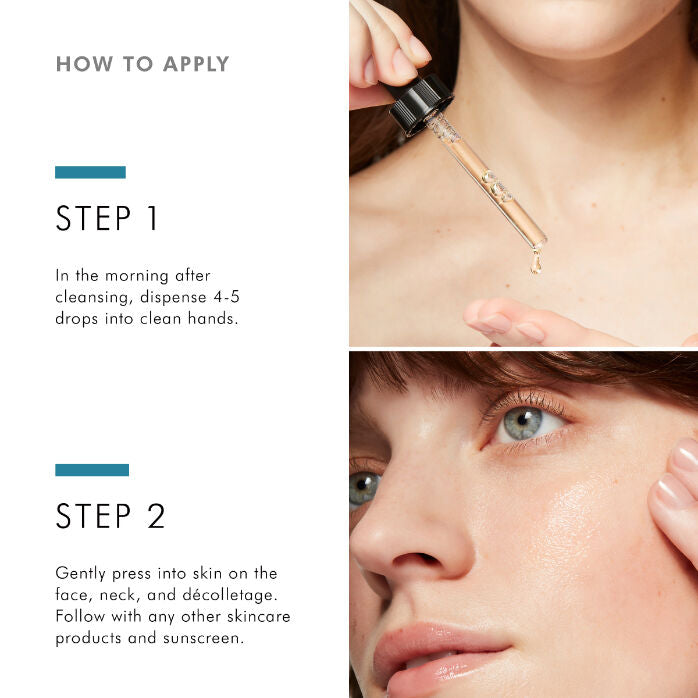 HOW TO APPLY

STEP 1

In the morning after cleansing, dispense 4-5 drops into clean hands.

STEP 2

Gently press into skin on the face, neck, and décolletage. Follow with any other skincare products and sunscreen.