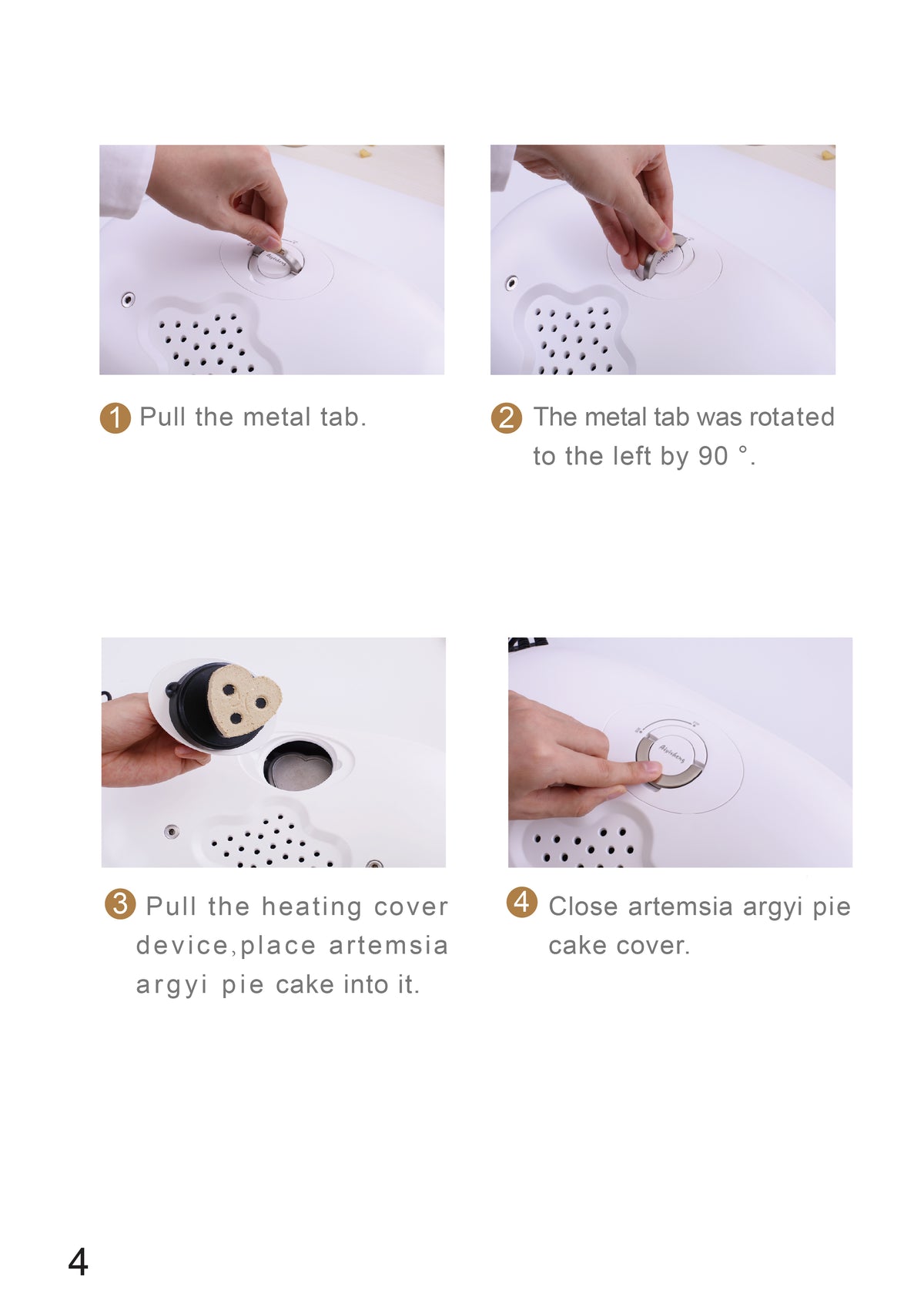 1 Pull the metal tab.

2 The metal tab was rotated to the left by 90 °.

3 Pull the heating cover device,place artemsia argyi pie cake into it.

4 Close artemsia argyi pie cake cover.

4